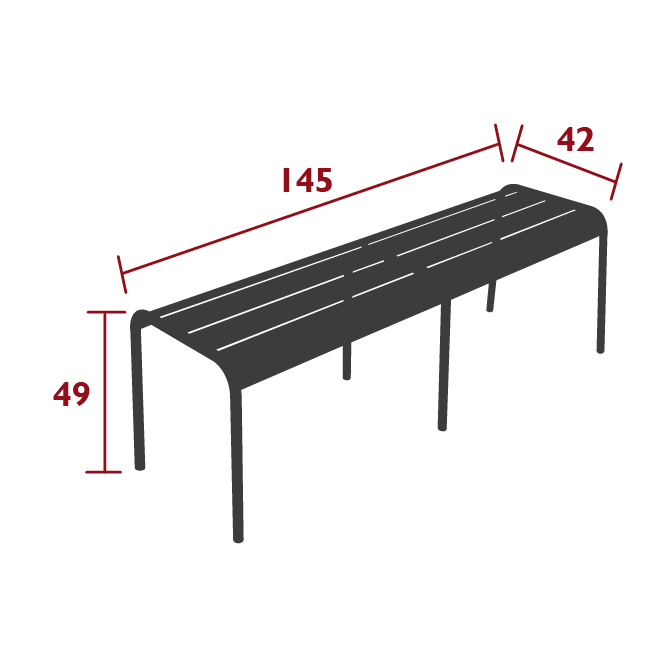 145
42
49